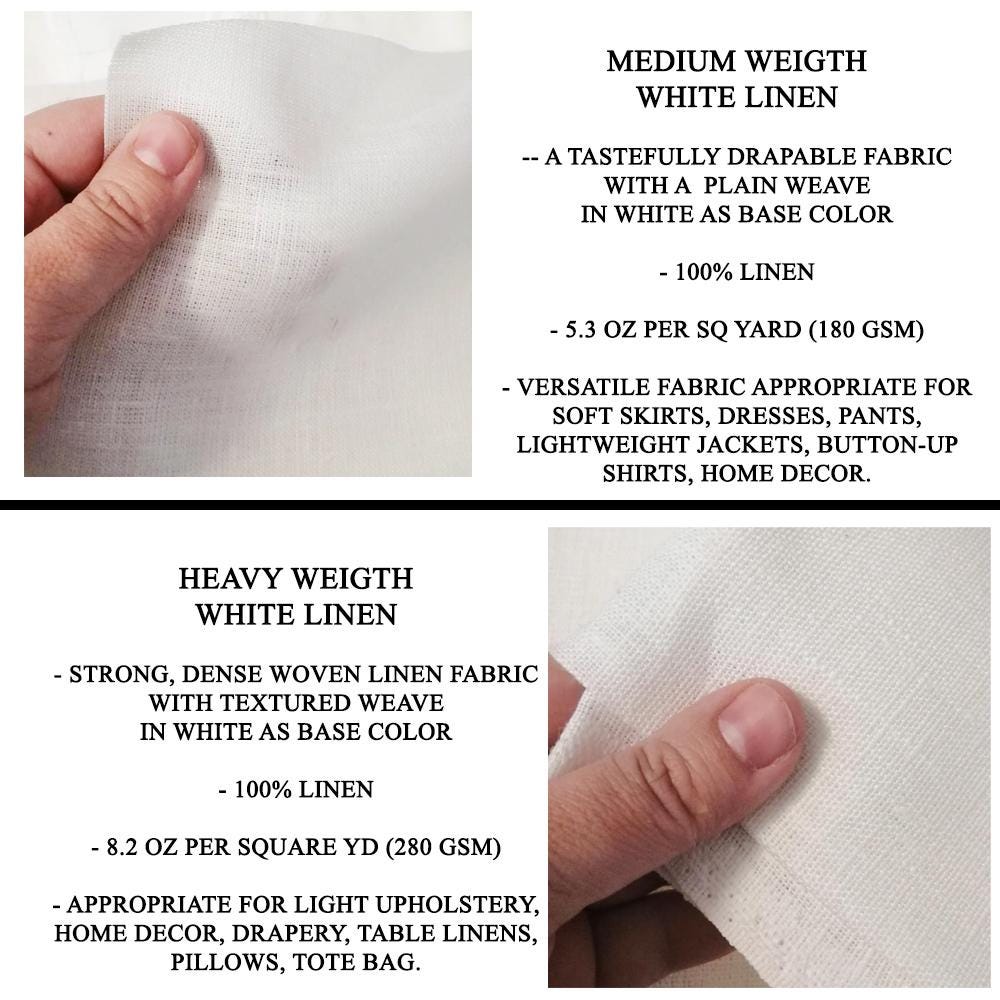 MEDIUM WEIGTH
WHITE LINEN

-- A TASTEFULLY DRAPABLE FABRIC WITH A PLAIN WEAVE IN WHITE AS BASE COLOR

- 100% LINEN

- 5.3 OZ PER SQ YARD (180 GSM)

- VERSATILE FABRIC APPROPRIATE FOR SOFT SKIRTS, DRESSES, PANTS, LIGHTWEIGHT JACKETS, BUTTON-UP SHIRTS, HOME DECOR.

HEAVY WEIGTH
WHITE LINEN

- STRONG, DENSE WOVEN LINEN FABRIC WITH TEXTURED WEAVE IN WHITE AS BASE COLOR

- 100% LINEN

- 8.2 OZ PER SQUARE YD (280 GSM)

- APPROPRIATE FOR LIGHT UPHOLSTERY, HOME DECOR, DRAPERY, TABLE LINENS, PILLOWS, TOTE BAG.