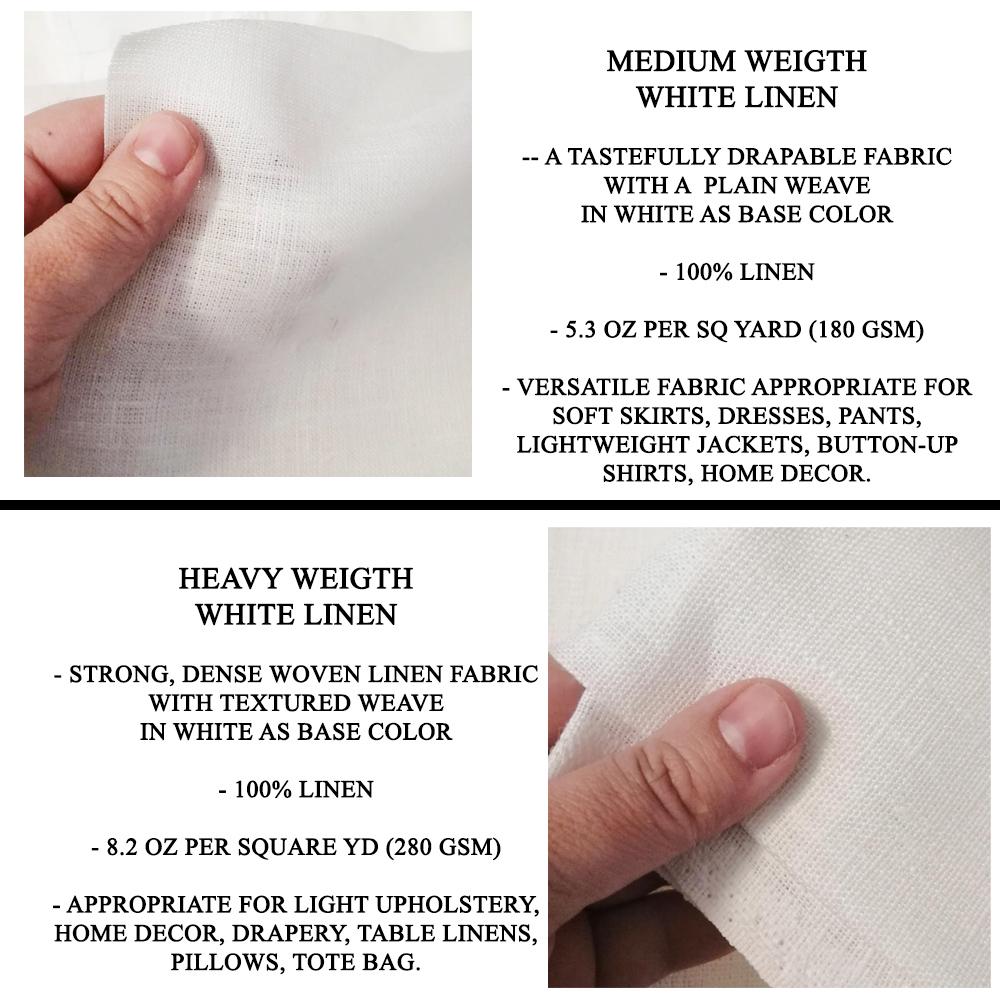 MEDIUM WEIGTH
WHITE LINEN

-- A TASTEFULLY DRAPABLE FABRIC WITH A PLAIN WEAVE IN WHITE AS BASE COLOR

- 100% LINEN

- 5.3 OZ PER SQ YARD (180 GSM)

- VERSATILE FABRIC APPROPRIATE FOR SOFT SKIRTS, DRESSES, PANTS, LIGHTWEIGHT JACKETS, BUTTON-UP SHIRTS, HOME DECOR.

HEAVY WEIGTH
WHITE LINEN

- STRONG, DENSE WOVEN LINEN FABRIC WITH TEXTURED WEAVE IN WHITE AS BASE COLOR

- 100% LINEN

- 8.2 OZ PER SQUARE YD (280 GSM)

- APPROPRIATE FOR LIGHT UPHOLSTERY, HOME DECOR, DRAPERY, TABLE LINENS, PILLOWS, TOTE BAG.